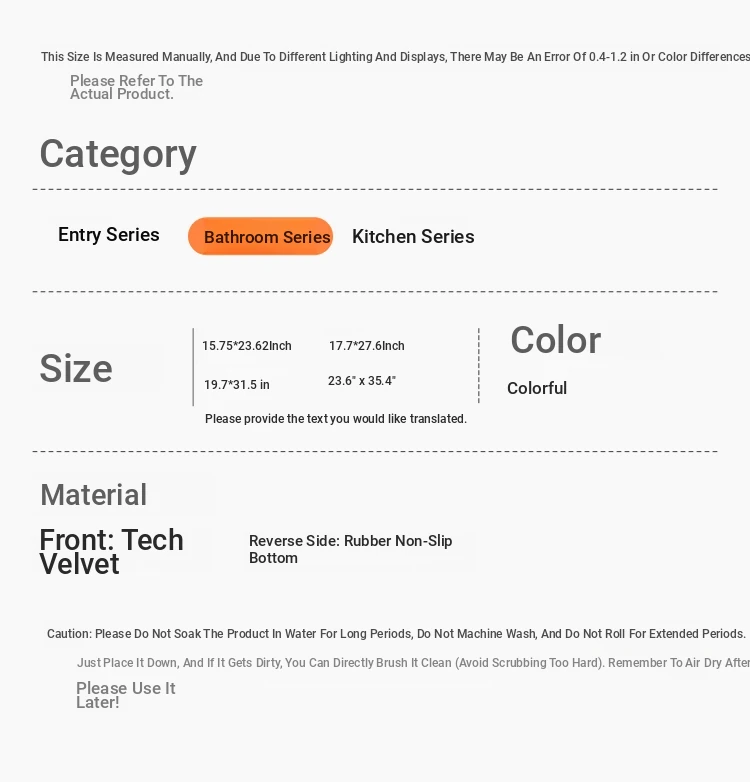 This Size Is Measured Manually, And Due To Different Lighting And Displays, There May Be An Error Of 0.4-1.2 in Or Color Differences

Please Refer To The Actual Product.

Category

Entry Series

Bathroom Series

Kitchen Series

Size

15.75*23.62Inch

17.7*27.6Inch

19.7*31.5 in

23.6" x 35.4"

Please provide the text you would like translated.

Color

Colorful

Material

Front: Tech Velvet

Reverse Side: Rubber Non-Slip Bottom

Caution: Please Do Not Soak The Product In Water For Long Periods, Do Not Machine Wash, And Do Not Roll For Extended Periods.

Just Place It Down, And If It Gets Dirty, You Can Directly Brush It Clean (Avoid Scrubbing Too Hard). Remember To Air Dry After

Please Use It Later!