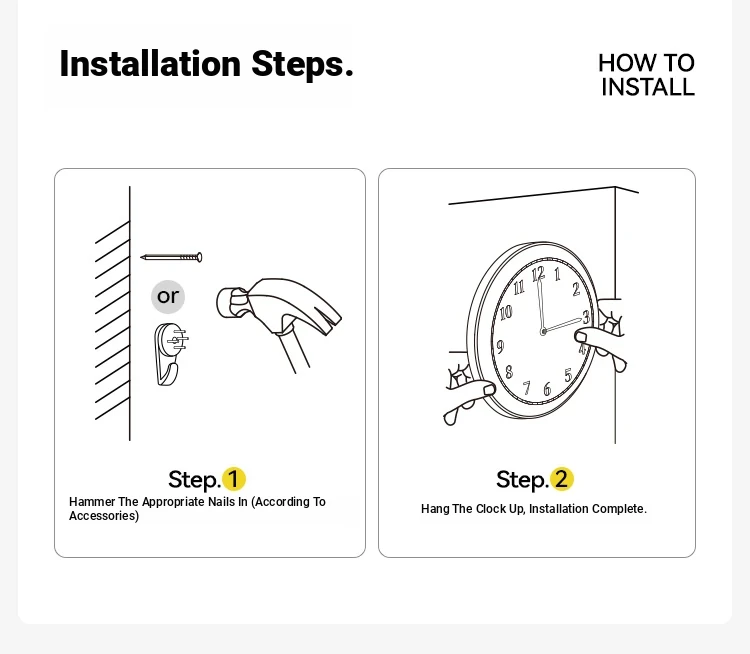 Installation Steps.

HOW TO INSTALL

or

Step.1
Hammer The Appropriate Nails In (According To Accessories)

12 1 2 3 4 5 6 7 8 9 10 11

Step.2
Hang The Clock Up, Installation Complete.