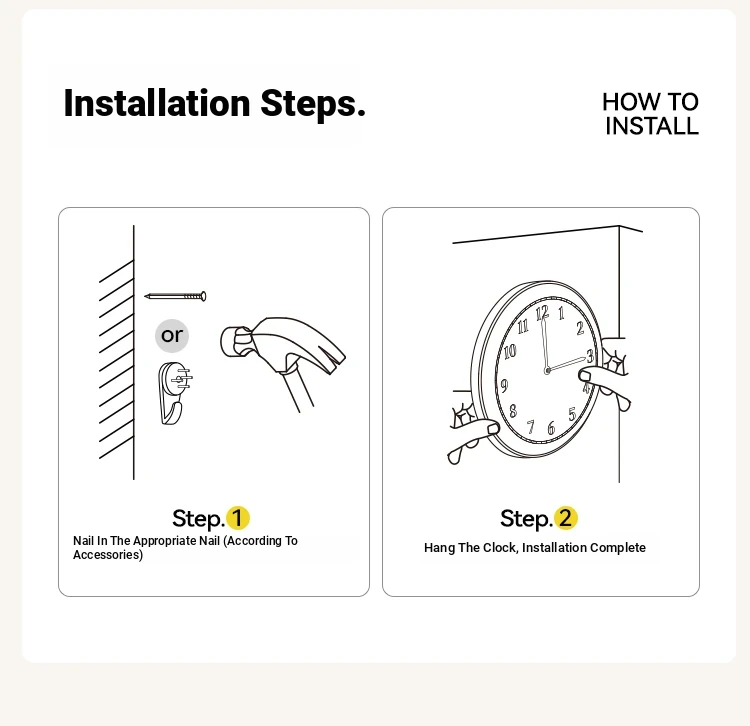 Installation Steps.

HOW TO INSTALL

or

Step. 1
Nail In The Appropriate Nail (According To Accessories)

12 1 2 3 4 5 6 7 8 9 10 11

Step. 2
Hang The Clock, Installation Complete