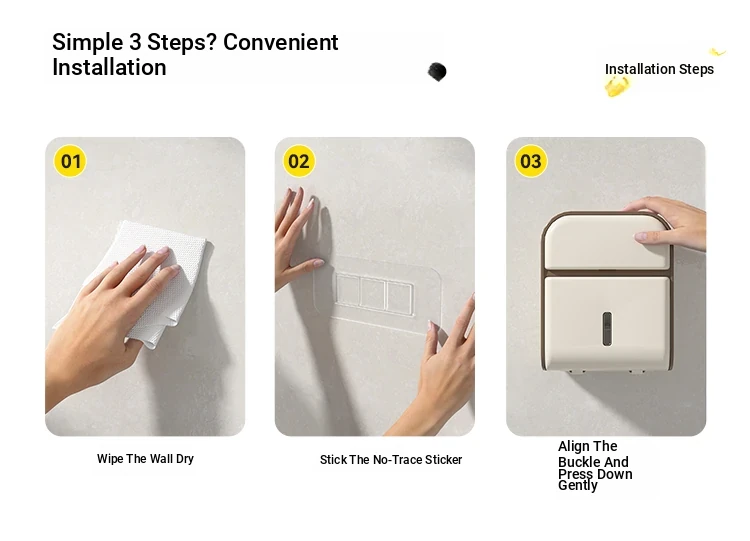 Simple 3 Steps? Convenient Installation

Installation Steps

01

02

03

Wipe The Wall Dry

Stick The No-Trace Sticker

Align The Buckle And Press Down Gently