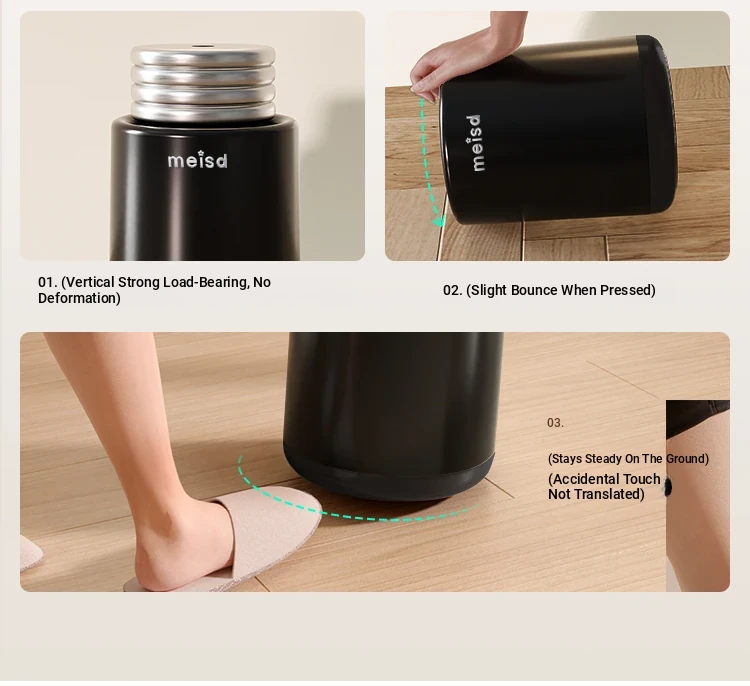 meisd

meisd

01. (Vertical Strong Load-Bearing, No Deformation)

02. (Slight Bounce When Pressed)

03.

(Stays Steady On The Ground)

(Accidental Touch Not Translated)