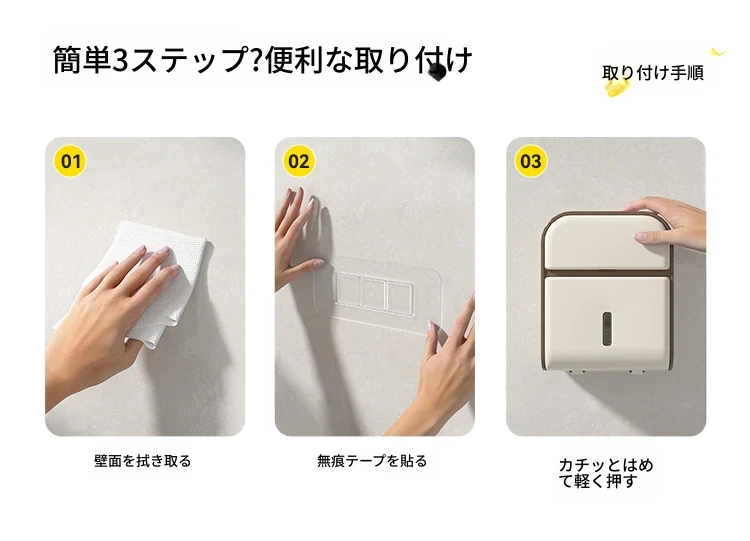 簡単3ステップ?便利な取り付け

取り付け手順

01

02

03

壁面を拭き取る

無痕テープを貼る

カチッとはめて軽く押す